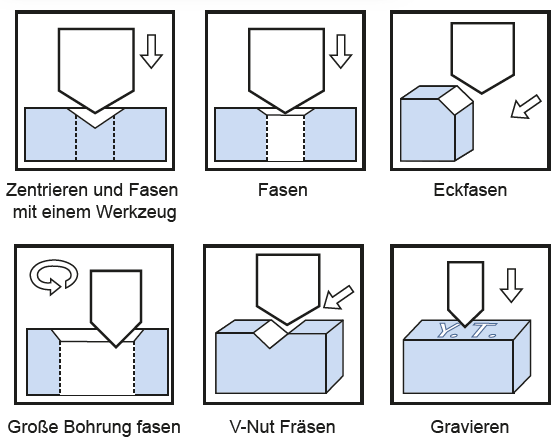 Zentrieren und Fasen mit einem Werkzeug

Fasen

Eckfasen

Große Bohrung fasen

V-Nut Fräsen

Y. T.

Gravieren