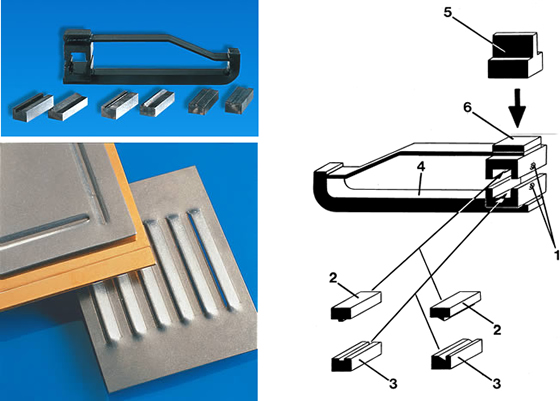 5
6
4
1
2
2
3
3